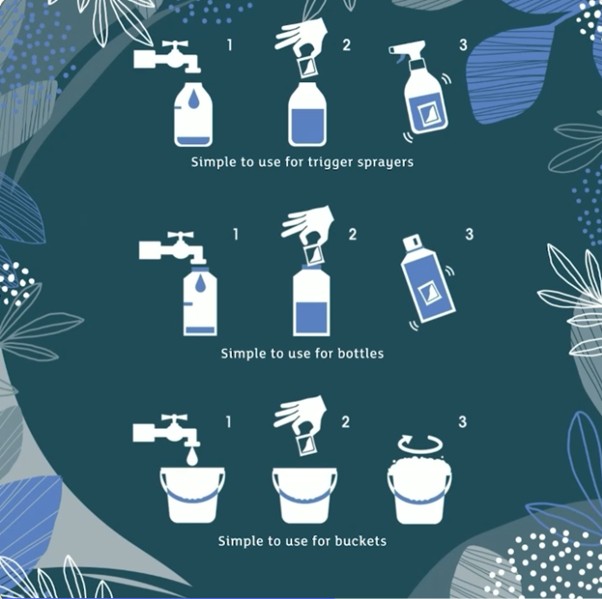 1 2 3

Simple to use for trigger sprayers

1 2 3

Simple to use for bottles

1 2 3

Simple to use for buckets